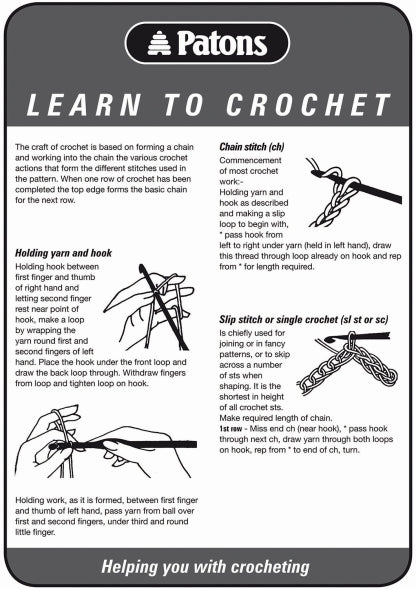 Patons

LEARN TO CROCHET

The craft of crochet is based on forming a chain and working into the chain the various crochet actions that form the different stitches used in the pattern. When one row of crochet has been completed the top edge forms the basic chain for the next row.

Holding yarn and hook

Holding hook between first finger and thumb of right hand and letting second finger rest near point of hook, make a loop by wrapping the yarn round first and second fingers of left hand. Place the hook under the front loop and draw the back loop through. Withdraw fingers from loop and tighten loop on hook.

Holding work, as it is formed, between first finger and thumb of left hand, pass yarn from ball over first and second fingers, under third and round little finger.

Chain stitch (ch)

Commencement of most crochet work:-
Holding yarn and hook as described and making a slip loop to begin with, * pass hook from left to right under yarn (held in left hand), draw this thread through loop already on hook and rep from * for length required.

Slip stitch or single crochet (sl st or sc)

Is chiefly used for joining or in fancy patterns, or to skip across a number of sts when shaping. It is the shortest in height of all crochet sts.
Make required length of chain.
1st row - Miss end ch (near hook), * pass hook through next ch, draw yarn through both loops on hook, rep from * to end of ch, turn.

Helping you with crocheting